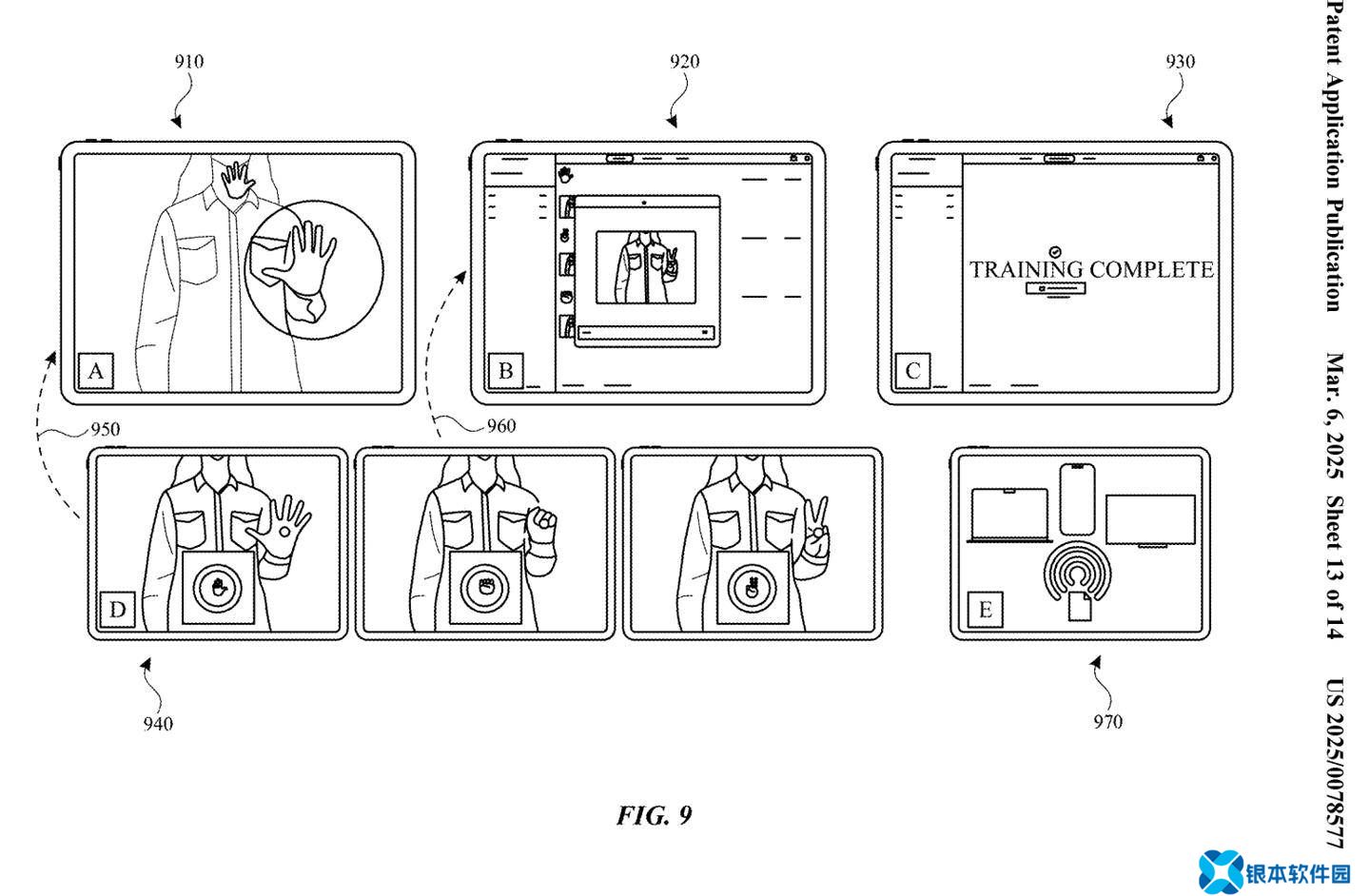 Patent Application Publication Mar. 6, 2025 Sheet 13 of 14 US 2025/0078577

910

920

930

A

B

TRAINING COMPLETE

C

950

960

D

E

940

970

FIG. 9

银本软件园